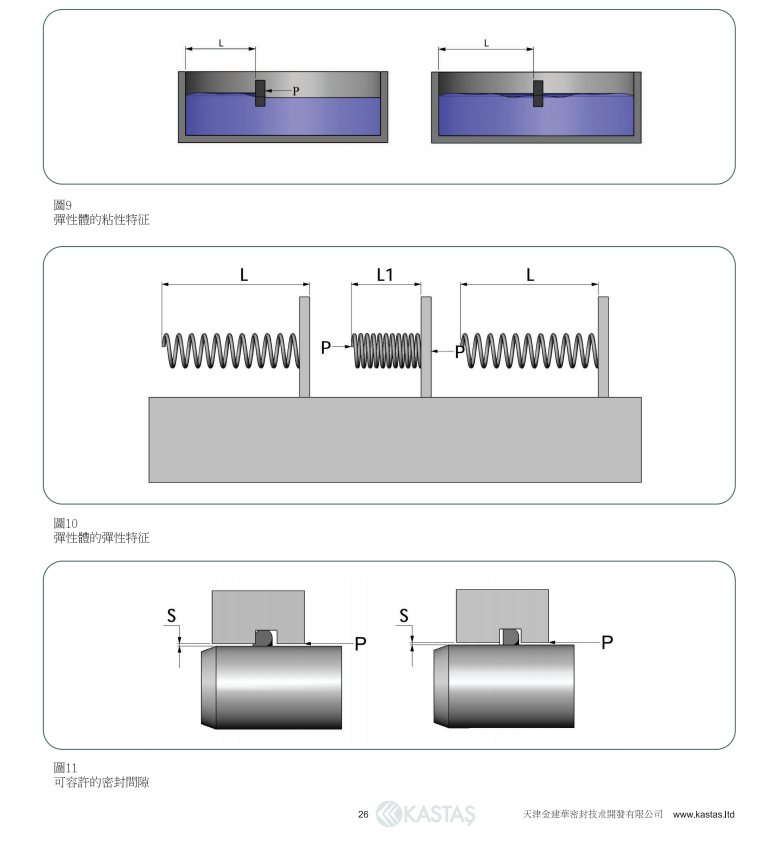 L
P
L

圖9
彈性體的粘性特征

L
L1
L
P
P

圖10
彈性體的彈性特征

S
P
S
P

圖11
可容許的密封間隙

26 KASTAŞ 天津金建華密封技術開發有限公司 www.kastas.ltd